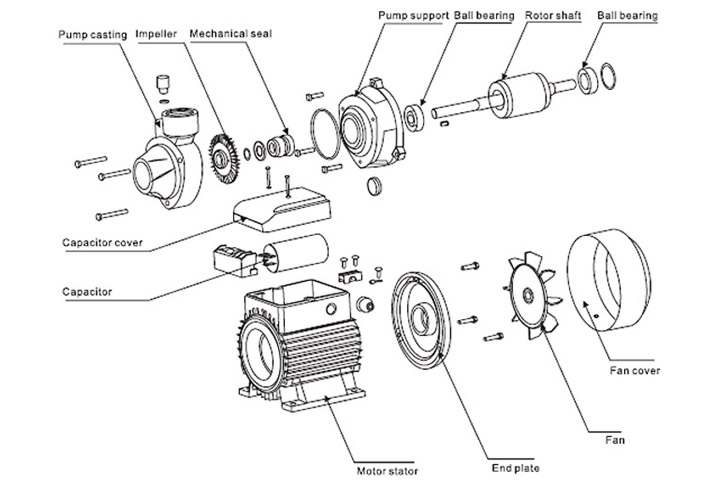 Pump casting
Impeller
Mechanical seal
Pump support
Ball bearing
Rotor shaft
Ball bearing
Capacitor cover
Capacitor
Fan cover
Fan
Motor stator
End plate